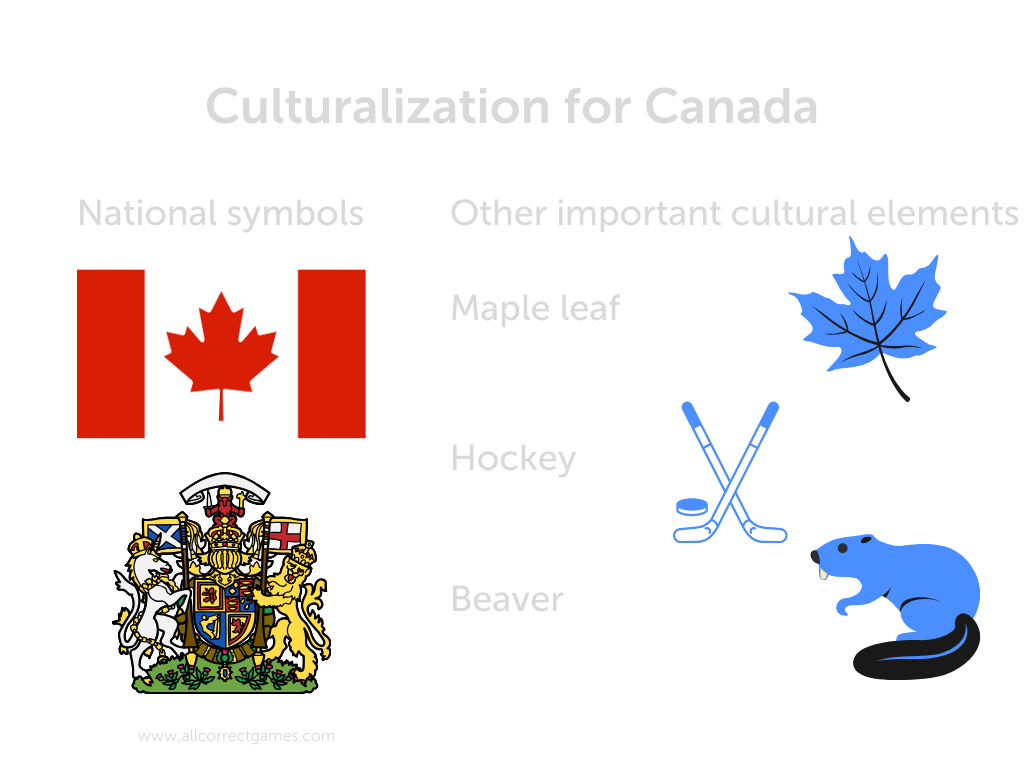 Culturalization for Canada

National symbols

Other important cultural elements

Maple leaf

Hockey

Beaver

www.allcorrectgames.com